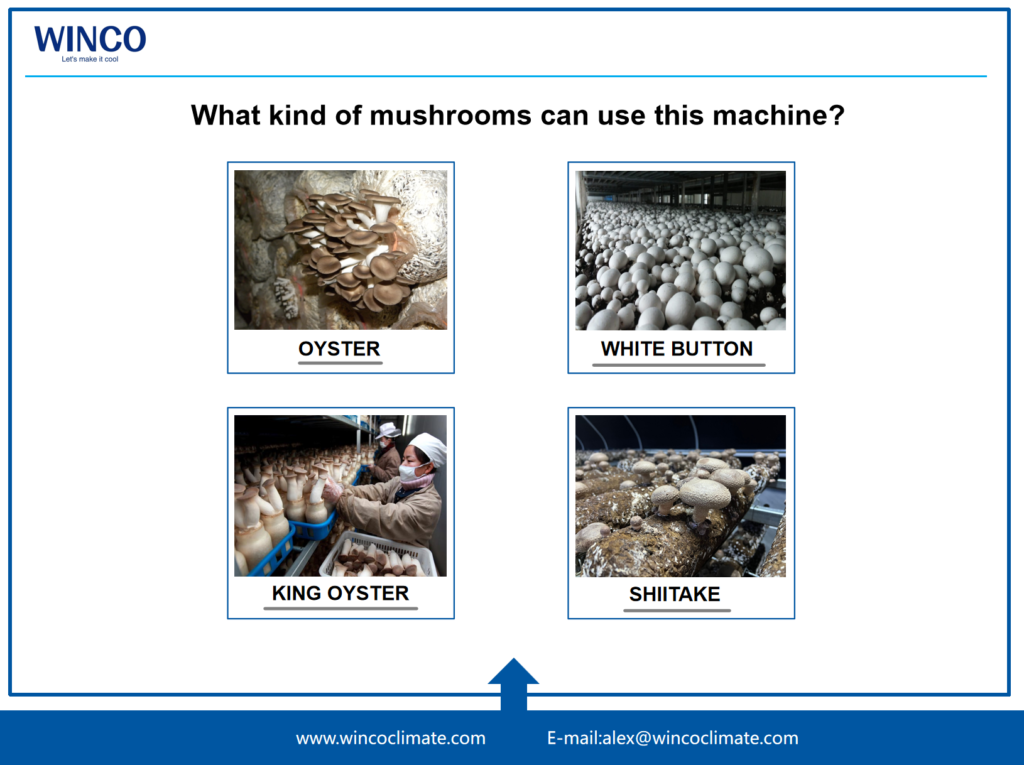 WINCO
Let's make it cool

What kind of mushrooms can use this machine?

OYSTER

WHITE BUTTON

KING OYSTER

SHIITAKE

www.wincoclimate.com E-mail:alex@wincoclimate.com