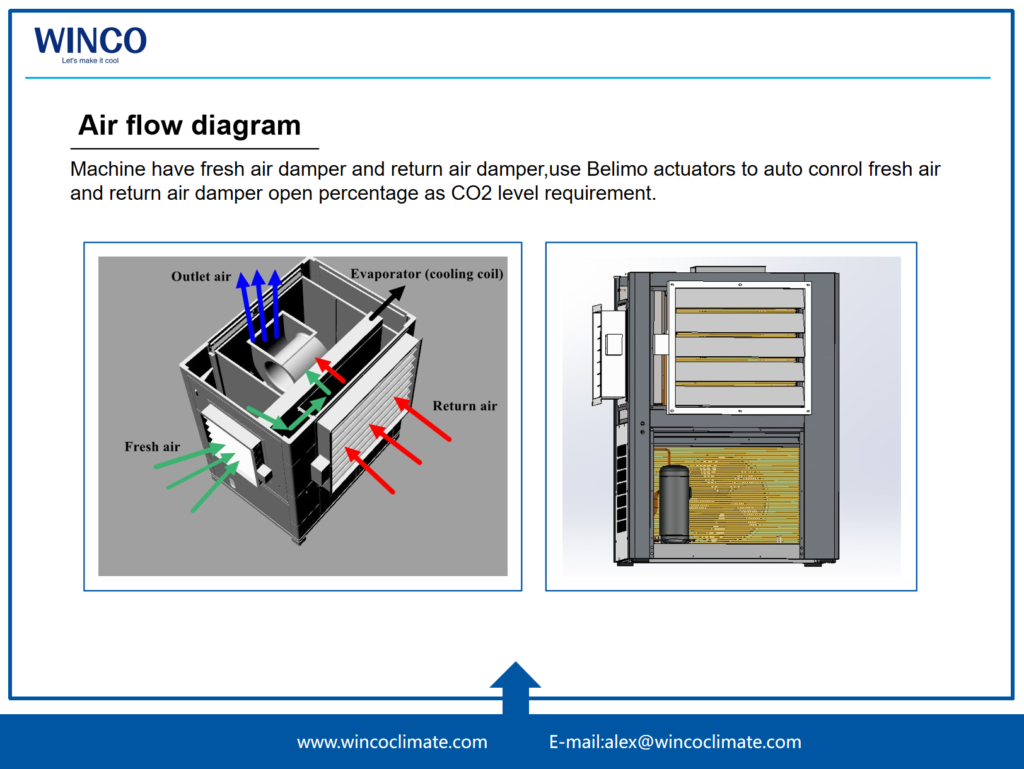 WINCO
Let's make it cool

Air flow diagram

Machine have fresh air damper and return air damper,use Belimo actuators to auto conrol fresh air and return air damper open percentage as CO2 level requirement.

Outlet air
Evaporator (cooling coil)
Return air
Fresh air

www.wincoclimate.com
E-mail:alex@wincoclimate.com